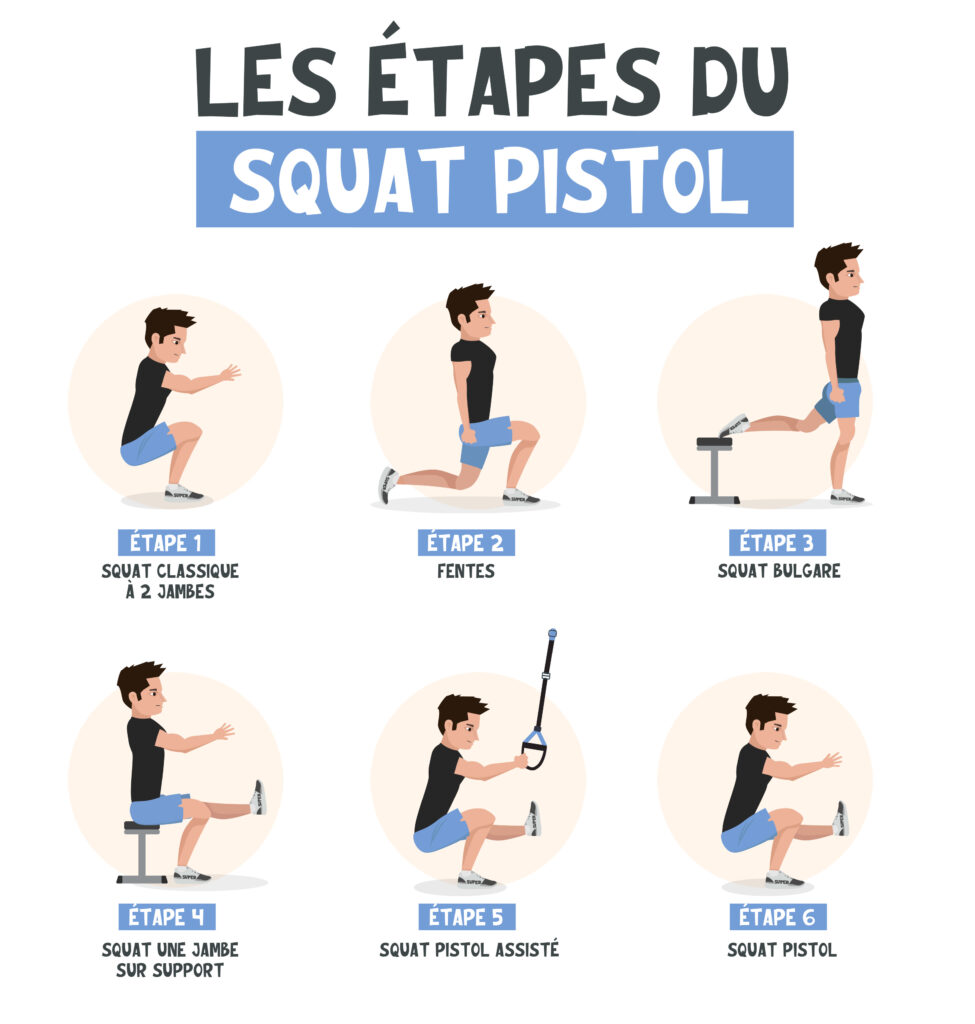 LES ÉTAPES DU
SQUAT PISTOL

ÉTAPE 1
SQUAT CLASSIQUE À 2 JAMBES

ÉTAPE 2
FENTES

ÉTAPE 3
SQUAT BULGARE

ÉTAPE 4
SQUAT UNE JAMBE SUR SUPPORT

ÉTAPE 5
SQUAT PISTOL ASSISTÉ

ÉTAPE 6
SQUAT PISTOL